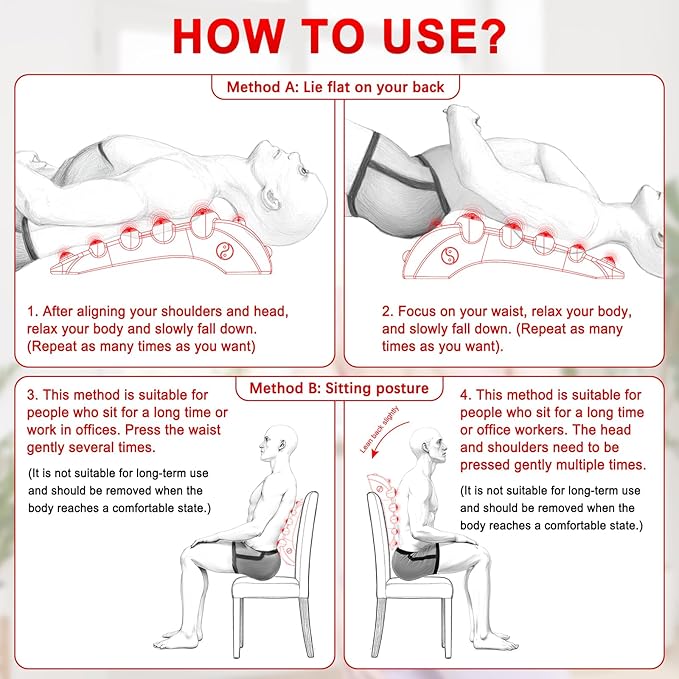 HOW TO USE?

Method A: Lie flat on your back

1. After aligning your shoulders and head, relax your body and slowly fall down. (Repeat as many times as you want)

2. Focus on your waist, relax your body, and slowly fall down. (Repeat as many times as you want).

Method B: Sitting posture

3. This method is suitable for people who sit for a long time or work in offices. Press the waist gently several times.

(It is not suitable for long-term use and should be removed when the body reaches a comfortable state.)

Lean back slightly

4. This method is suitable for people who sit for a long time or office workers. The head and shoulders need to be pressed gently multiple times.

(It is not suitable for long-term use and should be removed when the body reaches a comfortable state.)