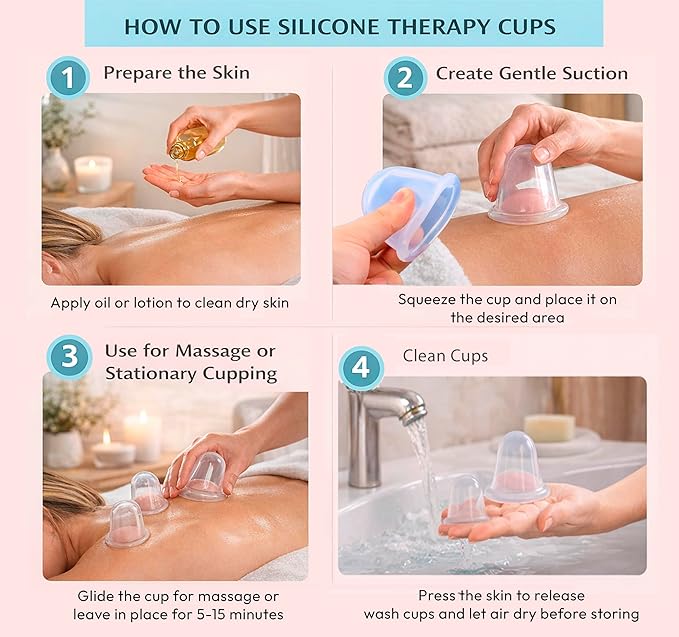 HOW TO USE SILICONE THERAPY CUPS

1 Prepare the Skin

Apply oil or lotion to clean dry skin

2 Create Gentle Suction

Squeeze the cup and place it on the desired area

3 Use for Massage or Stationary Cupping

Glide the cup for massage or leave in place for 5-15 minutes

4 Clean Cups

Press the skin to release wash cups and let air dry before storing