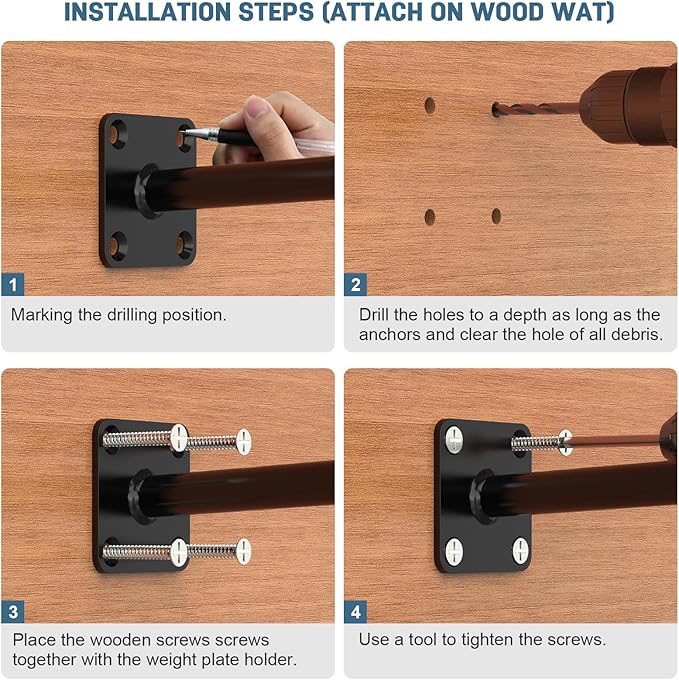 INSTALLATION STEPS (ATTACH ON WOOD WAT)

1

Marking the drilling position.

2

Drill the holes to a depth as long as the anchors and clear the hole of all debris.

3

Place the wooden screws screws together with the weight plate holder.

4

Use a tool to tighten the screws.