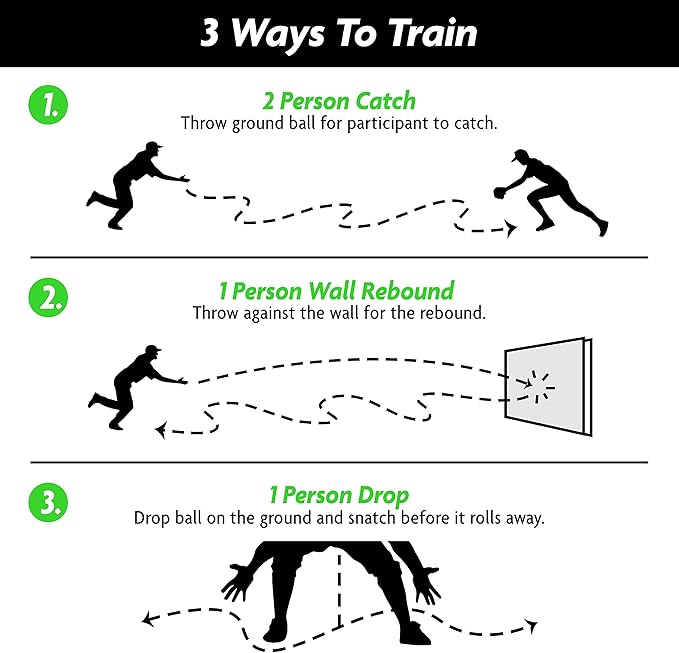 3 Ways To Train

1.

2 Person Catch
Throw ground ball for participant to catch.

2.

1 Person Wall Rebound
Throw against the wall for the rebound.

3.

1 Person Drop
Drop ball on the ground and snatch before it rolls away.